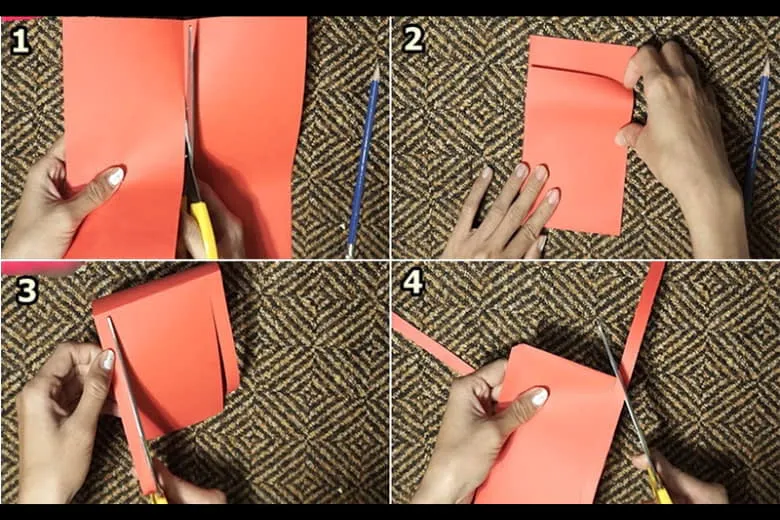 1

2

3

4